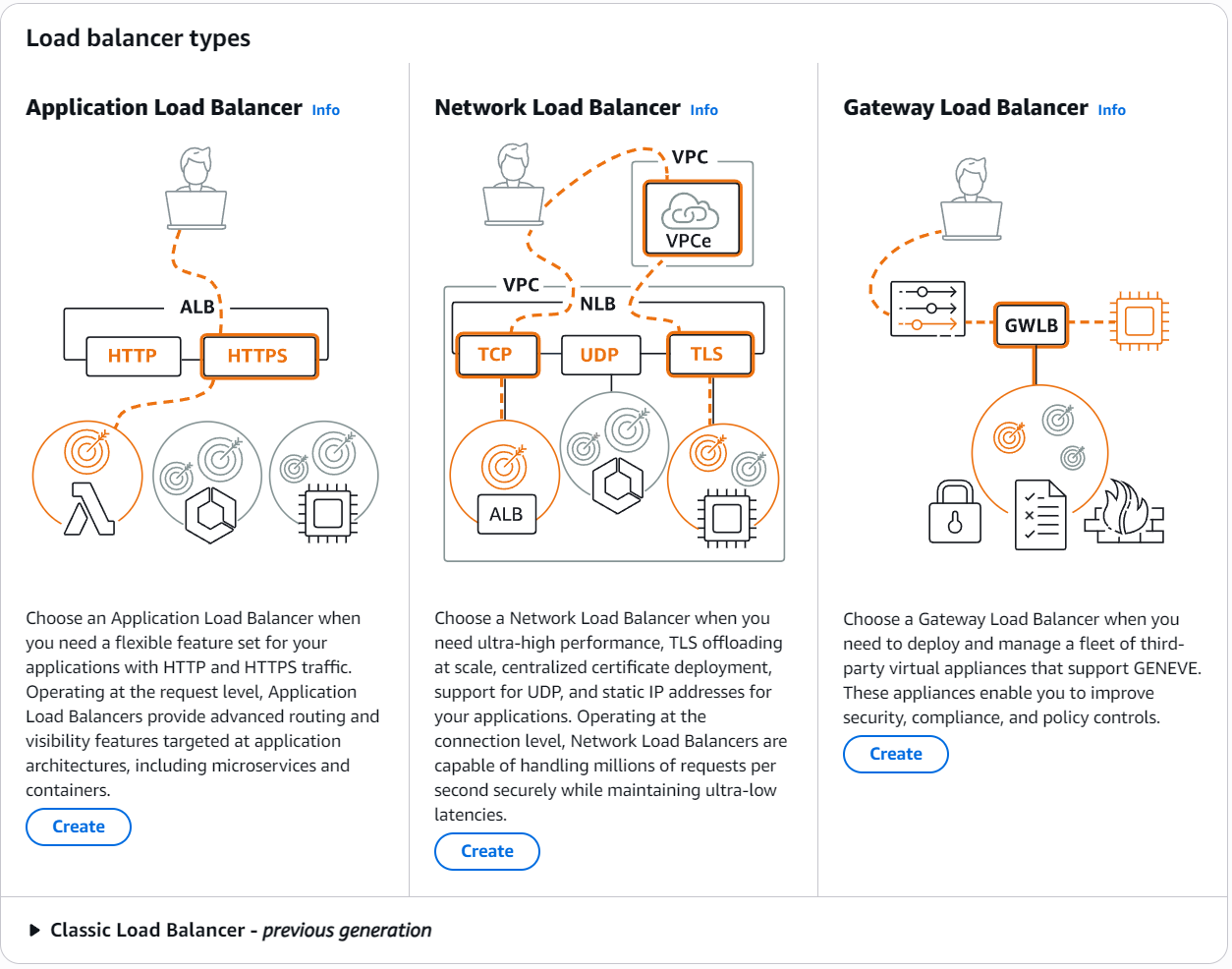 Load balancer types

Application Load Balancer Info

ALB
HTTP
HTTPS

Choose an Application Load Balancer when you need a flexible feature set for your applications with HTTP and HTTPS traffic. Operating at the request level, Application Load Balancers provide advanced routing and visibility features targeted at application architectures, including microservices and containers.

Create

Network Load Balancer Info

VPC
VPCe
VPC
NLB
TCP
UDP
TLS
ALB

Choose a Network Load Balancer when you need ultra-high performance, TLS offloading at scale, centralized certificate deployment, support for UDP, and static IP addresses for your applications. Operating at the connection level, Network Load Balancers are capable of handling millions of requests per second securely while maintaining ultra-low latencies.

Create

Gateway Load Balancer Info

GWLB

Choose a Gateway Load Balancer when you need to deploy and manage a fleet of third-party virtual appliances that support GENEVE. These appliances enable you to improve security, compliance, and policy controls.

Create

Classic Load Balancer - previous generation